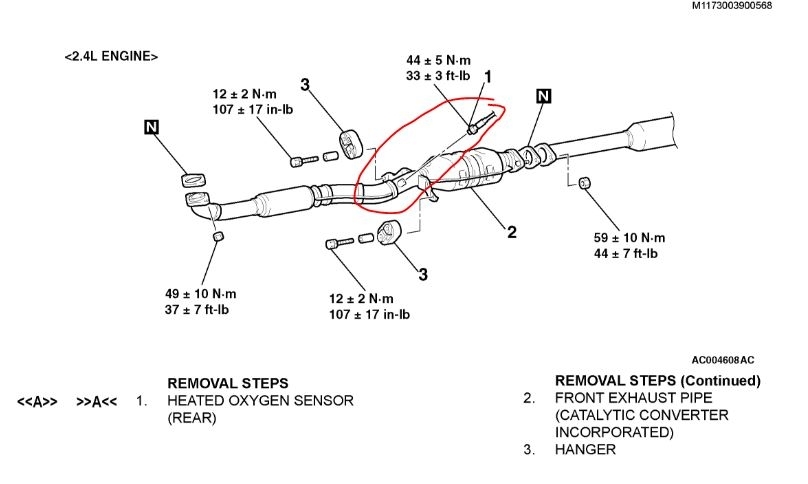 M1173003900568

<2.4L ENGINE>

44 ± 5 N·m
33 ± 3 ft-lb

1

12 ± 2 N·m
107 ± 17 in-lb

3

N

N

2

59 ± 10 N·m
44 ± 7 ft-lb

3

49 ± 10 N·m
37 ± 7 ft-lb

12 ± 2 N·m
107 ± 17 in-lb

AC004608AC

REMOVAL STEPS
<<A>> >>A<< 1. HEATED OXYGEN SENSOR (REAR)

REMOVAL STEPS (Continued)
2. FRONT EXHAUST PIPE (CATALYTIC CONVERTER INCORPORATED)
3. HANGER