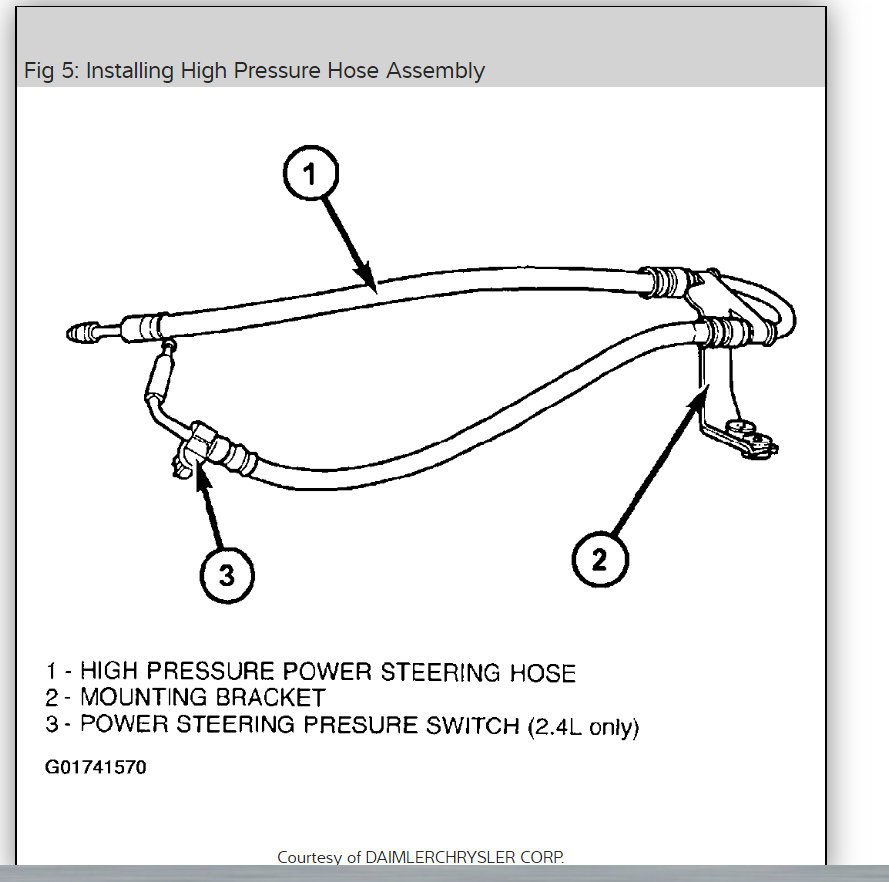 Fig 5: Installing High Pressure Hose Assembly

1

2

3

1 - HIGH PRESSURE POWER STEERING HOSE
2 - MOUNTING BRACKET
3 - POWER STEERING PRESURE SWITCH (2.4L only)

G01741570

Courtesy of DAIMLERCHRYSLER CORP.