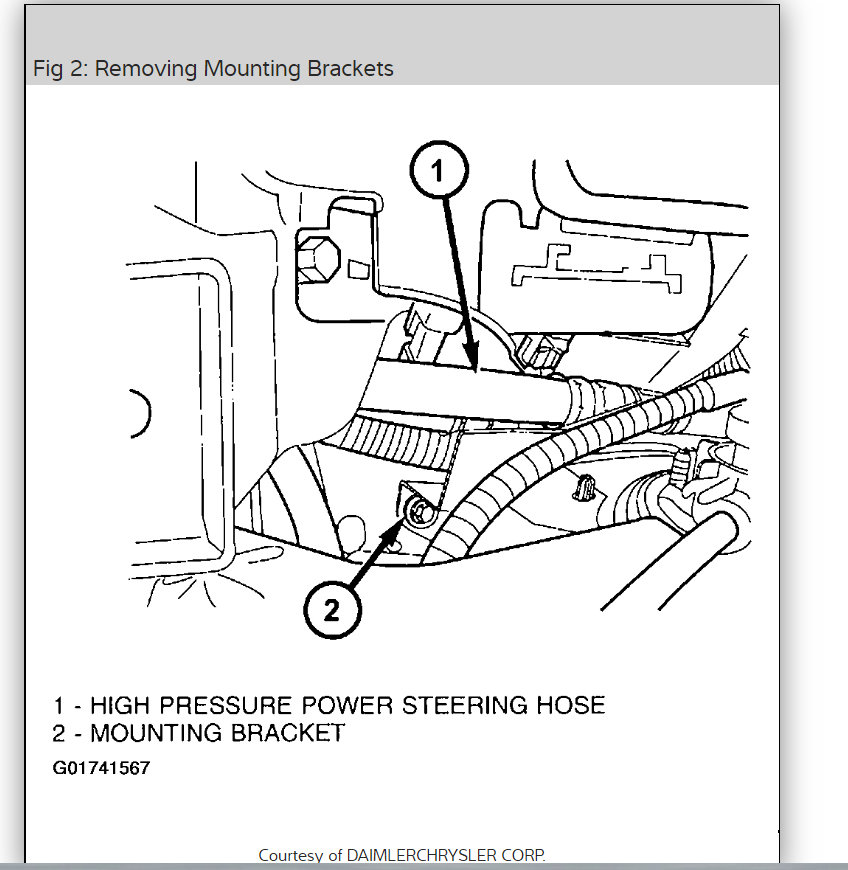 Fig 2: Removing Mounting Brackets

1

2

1 - HIGH PRESSURE POWER STEERING HOSE
2 - MOUNTING BRACKET

G01741567

Courtesy of DAIMLERCHRYSLER CORP.