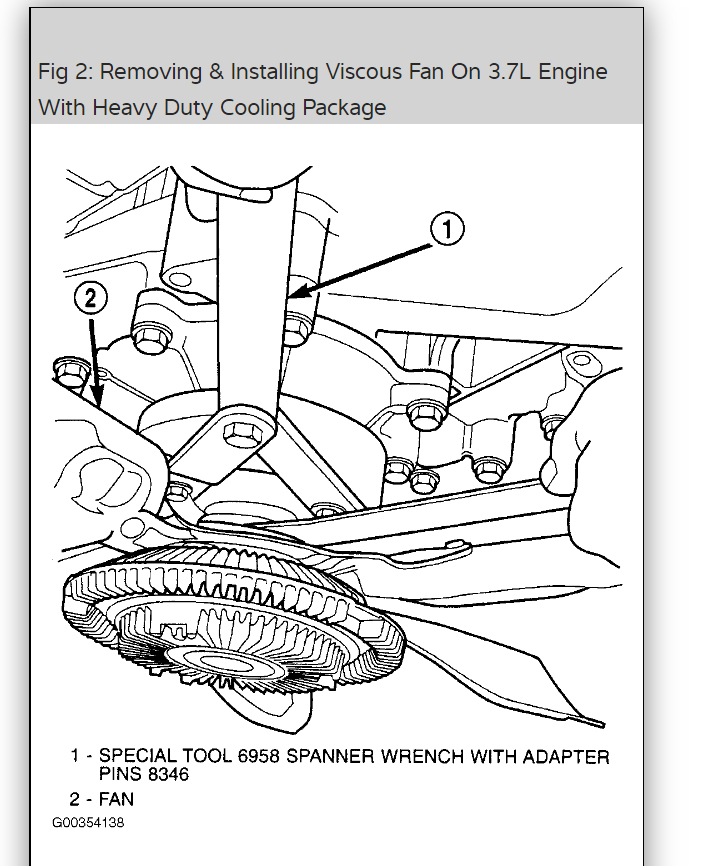 Fig 2: Removing & Installing Viscous Fan On 3.7L Engine With Heavy Duty Cooling Package

1

2

1 - SPECIAL TOOL 6958 SPANNER WRENCH WITH ADAPTER PINS 8346
2 - FAN
G00354138