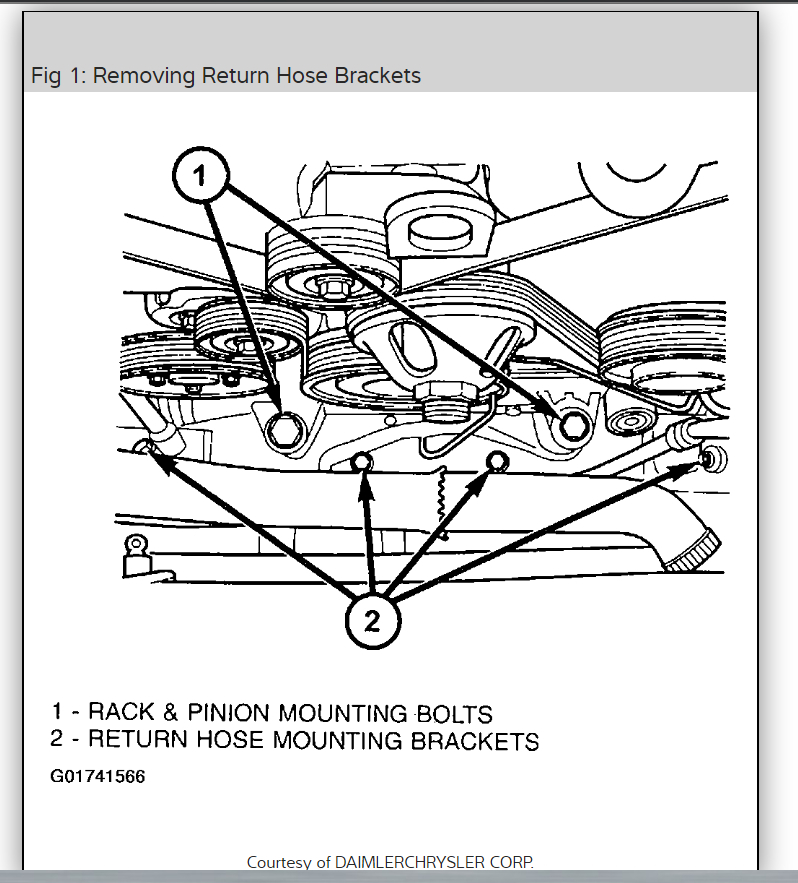 Fig 1: Removing Return Hose Brackets

1

2

1 - RACK & PINION MOUNTING BOLTS
2 - RETURN HOSE MOUNTING BRACKETS

G01741566

Courtesy of DAIMLERCHRYSLER CORP.