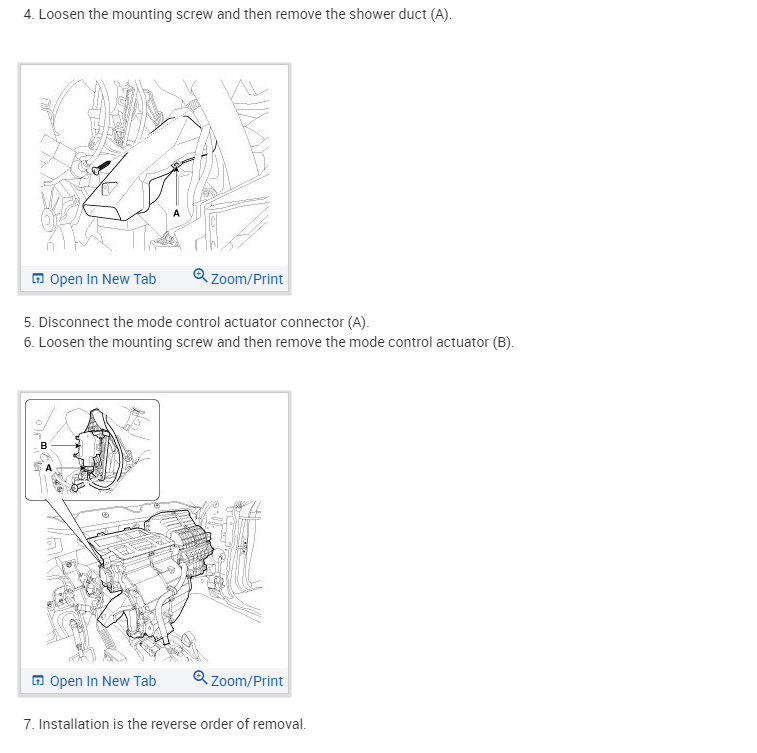 4. Loosen the mounting screw and then remove the shower duct (A).

A

Open In New Tab Zoom/Print

5. Disconnect the mode control actuator connector (A).
6. Loosen the mounting screw and then remove the mode control actuator (B).

B
A

Open In New Tab Zoom/Print

7. Installation is the reverse order of removal.