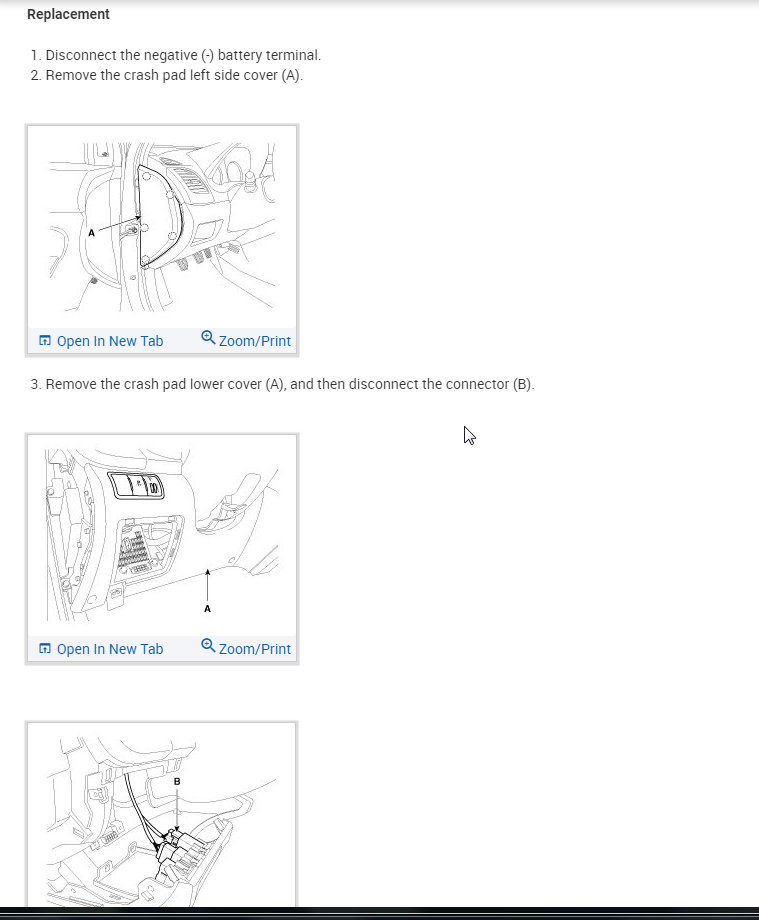 Replacement

1. Disconnect the negative (-) battery terminal.
2. Remove the crash pad left side cover (A).

A

Open In New Tab Zoom/Print

3. Remove the crash pad lower cover (A), and then disconnect the connector (B).

A

Open In New Tab Zoom/Print

B