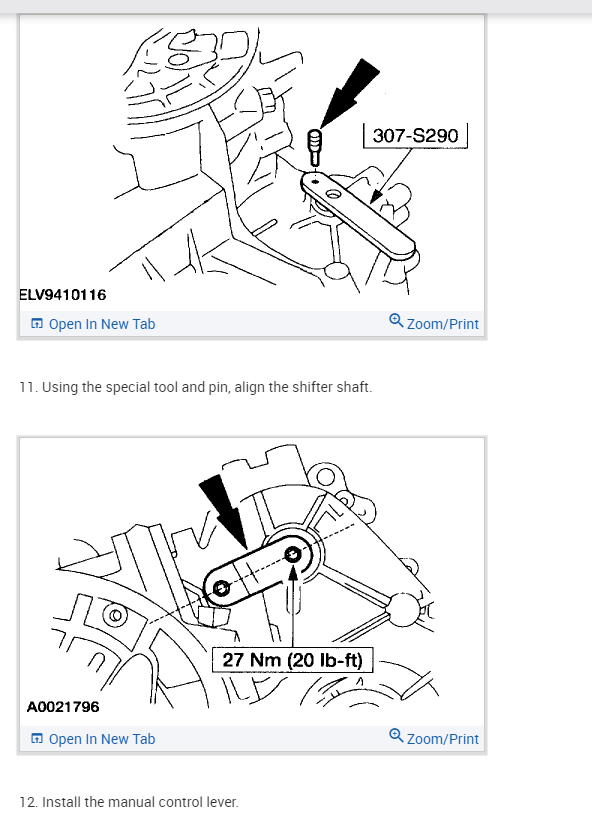 307-S290

ELV9410116

Open In New Tab

Zoom/Print

11. Using the special tool and pin, align the shifter shaft.

27 Nm (20 lb-ft)

A0021796

Open In New Tab

Zoom/Print

12. Install the manual control lever.