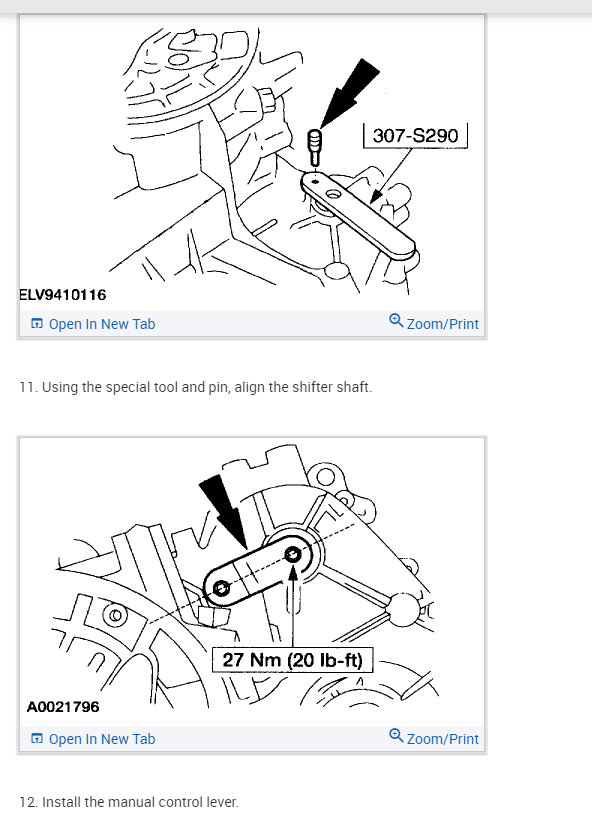 307-S290

ELV9410116

Open In New Tab

Zoom/Print

11. Using the special tool and pin, align the shifter shaft.

27 Nm (20 lb-ft)

A0021796

Open In New Tab

Zoom/Print

12. Install the manual control lever.