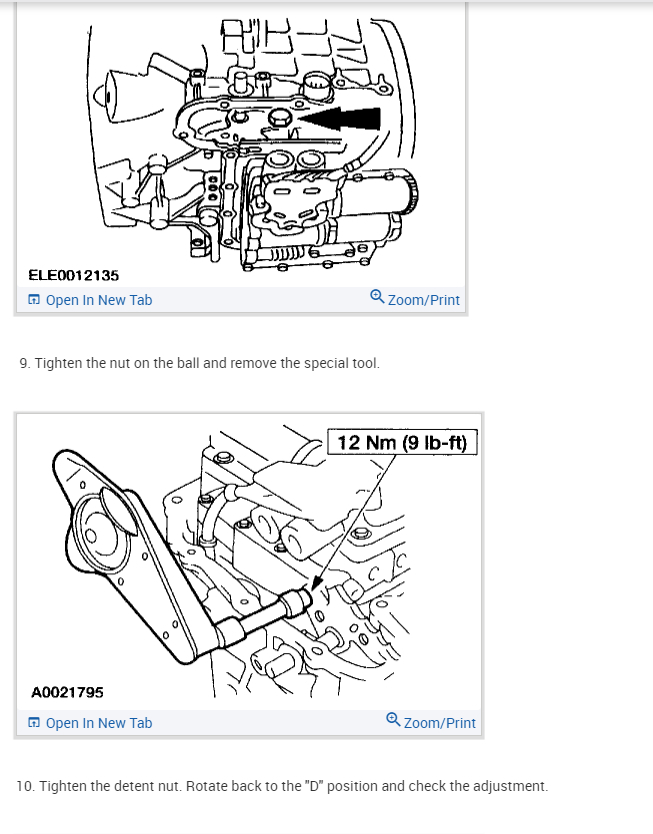 ELE0012135

Open In New Tab

Zoom/Print

9. Tighten the nut on the ball and remove the special tool.

12 Nm (9 lb-ft)

A0021795

Open In New Tab

Zoom/Print

10. Tighten the detent nut. Rotate back to the "D" position and check the adjustment.