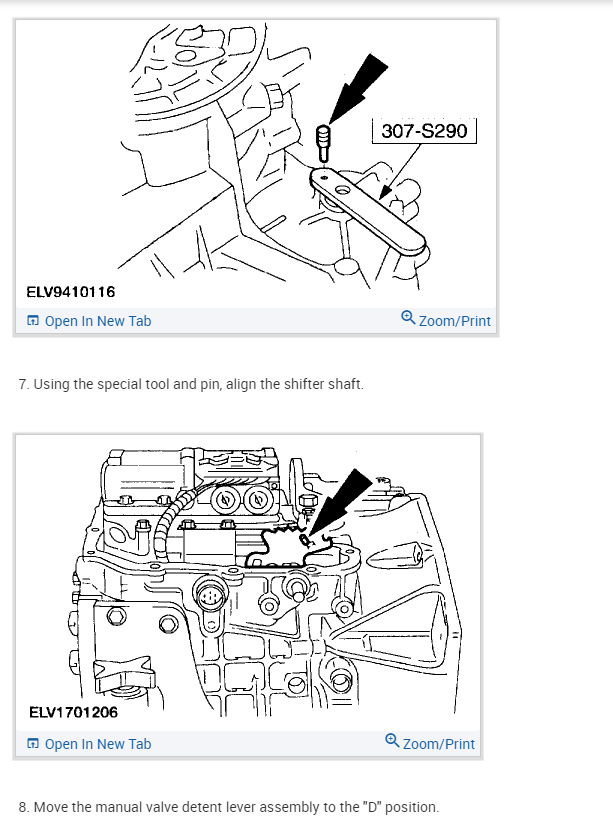 307-S290

ELV9410116

Open In New Tab

Zoom/Print

7. Using the special tool and pin, align the shifter shaft.

ELV1701206

Open In New Tab

Zoom/Print

8. Move the manual valve detent lever assembly to the "D" position.