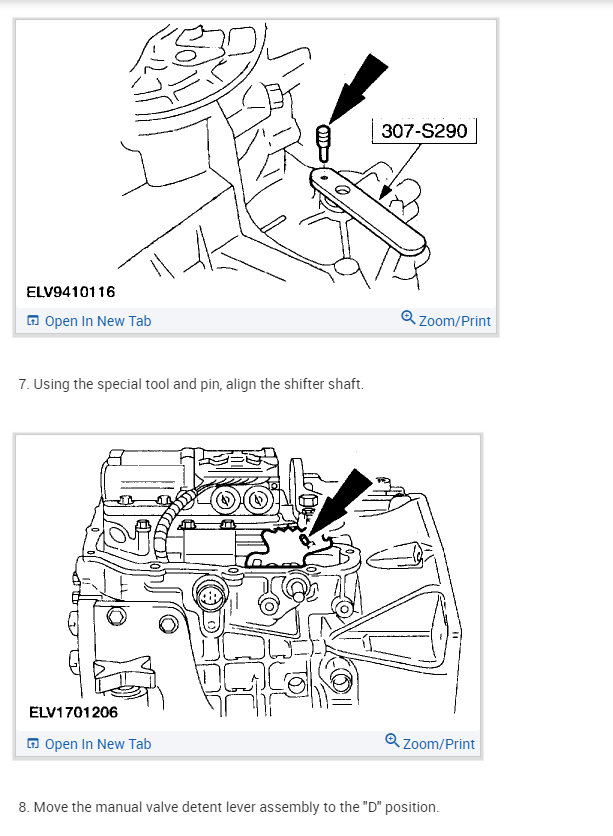 307-S290

ELV9410116

Open In New Tab

Zoom/Print

7. Using the special tool and pin, align the shifter shaft.

ELV1701206

Open In New Tab

Zoom/Print

8. Move the manual valve detent lever assembly to the "D" position.