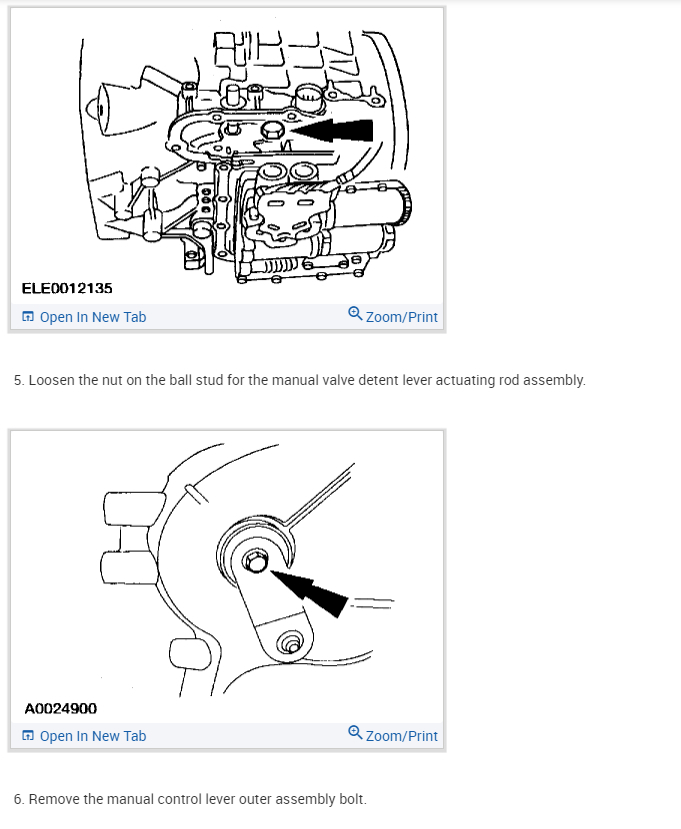 ELE0012135

Open In New Tab

Zoom/Print

5. Loosen the nut on the ball stud for the manual valve detent lever actuating rod assembly.

A0024900

Open In New Tab

Zoom/Print

6. Remove the manual control lever outer assembly bolt.