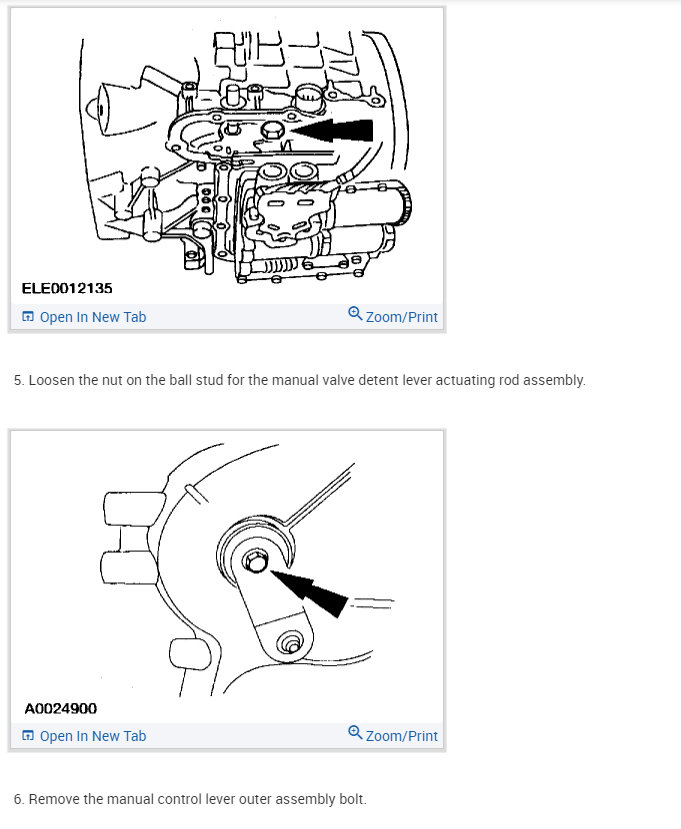 ELE0012135

Open In New Tab

Zoom/Print

5. Loosen the nut on the ball stud for the manual valve detent lever actuating rod assembly.

A0024900

Open In New Tab

Zoom/Print

6. Remove the manual control lever outer assembly bolt.