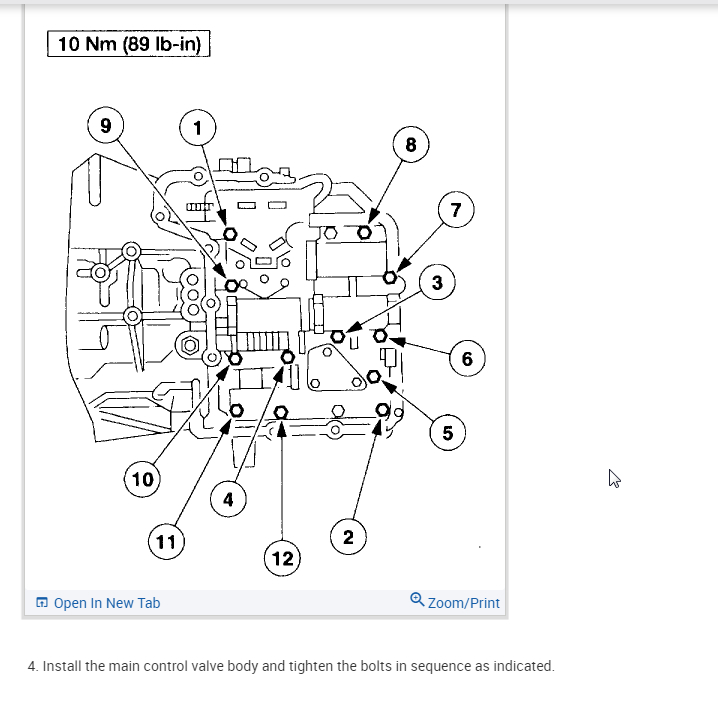 10 Nm (89 lb-in)

9
1
8
7
3
6
5
10
4
11
12
2

Open In New Tab
Zoom/Print

4. Install the main control valve body and tighten the bolts in sequence as indicated.