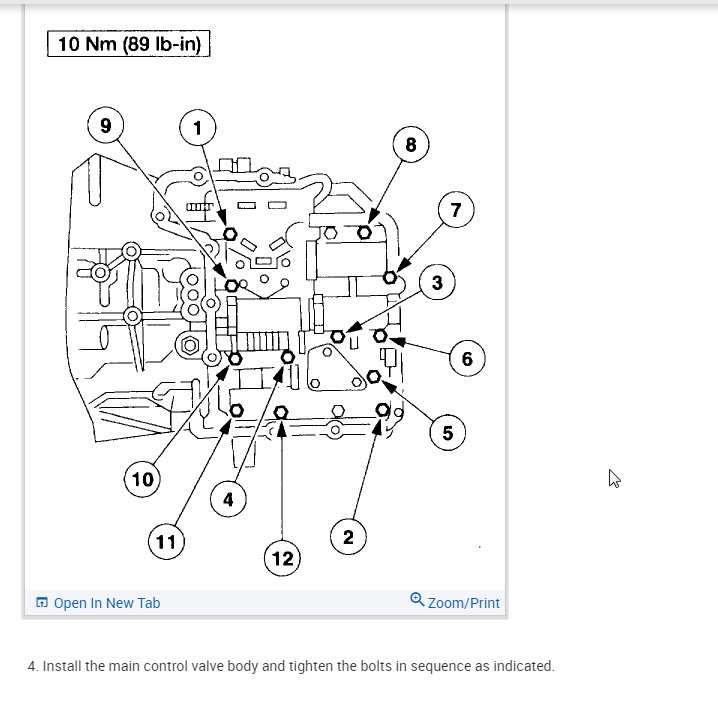 10 Nm (89 lb-in)

9
1
8
7
3
6
5
10
4
11
12
2

Open In New Tab
Zoom/Print

4. Install the main control valve body and tighten the bolts in sequence as indicated.