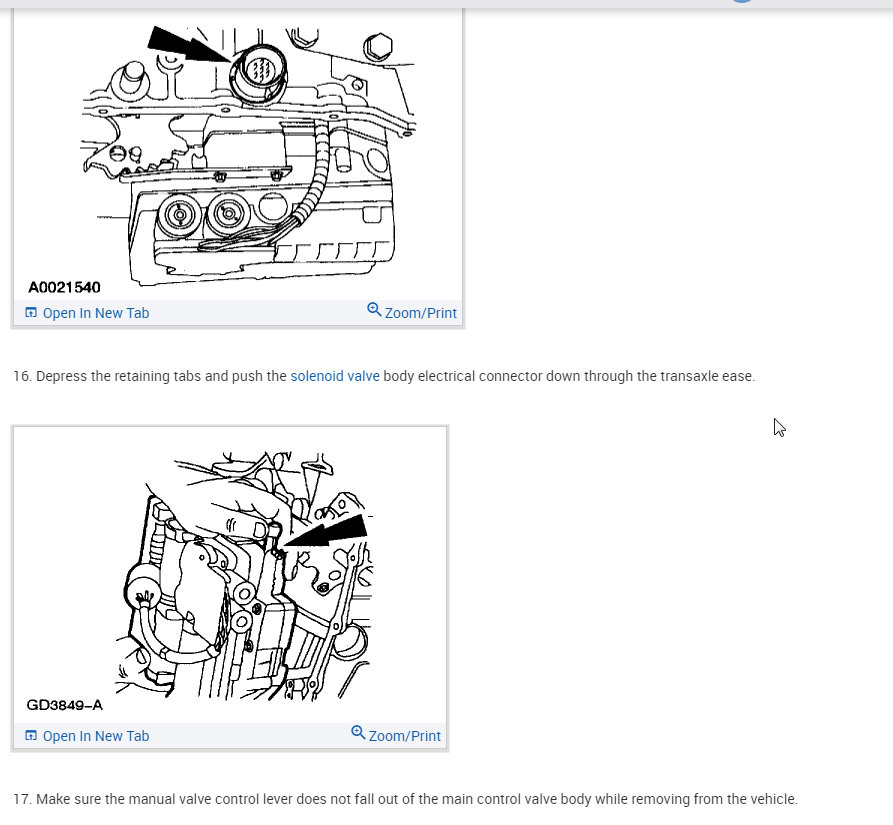 A0021540

Open In New Tab Zoom/Print

16. Depress the retaining tabs and push the solenoid valve body electrical connector down through the transaxle ease.

GD3849-A

Open In New Tab Zoom/Print

17. Make sure the manual valve control lever does not fall out of the main control valve body while removing from the vehicle.