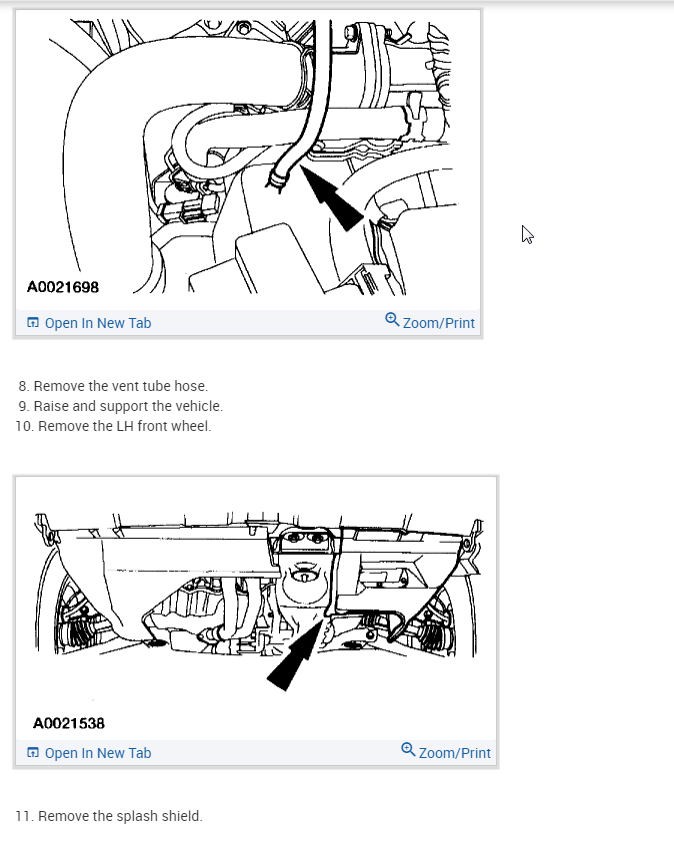 A0021698

Open In New Tab

Zoom/Print

8. Remove the vent tube hose.
9. Raise and support the vehicle.
10. Remove the LH front wheel.

A0021538

Open In New Tab

Zoom/Print

11. Remove the splash shield.