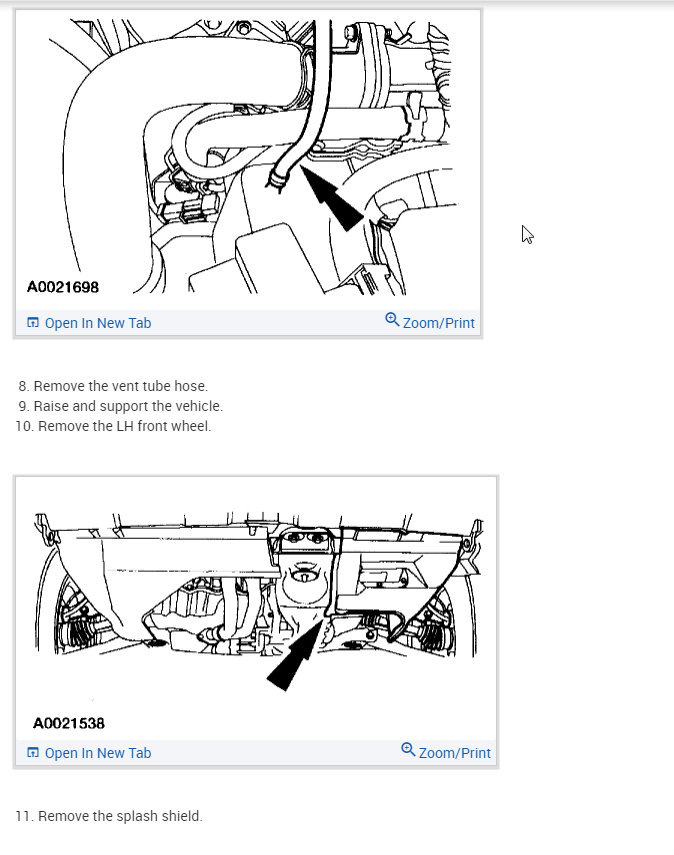 A0021698

Open In New Tab
Zoom/Print

8. Remove the vent tube hose.
9. Raise and support the vehicle.
10. Remove the LH front wheel.

A0021538

Open In New Tab
Zoom/Print

11. Remove the splash shield.