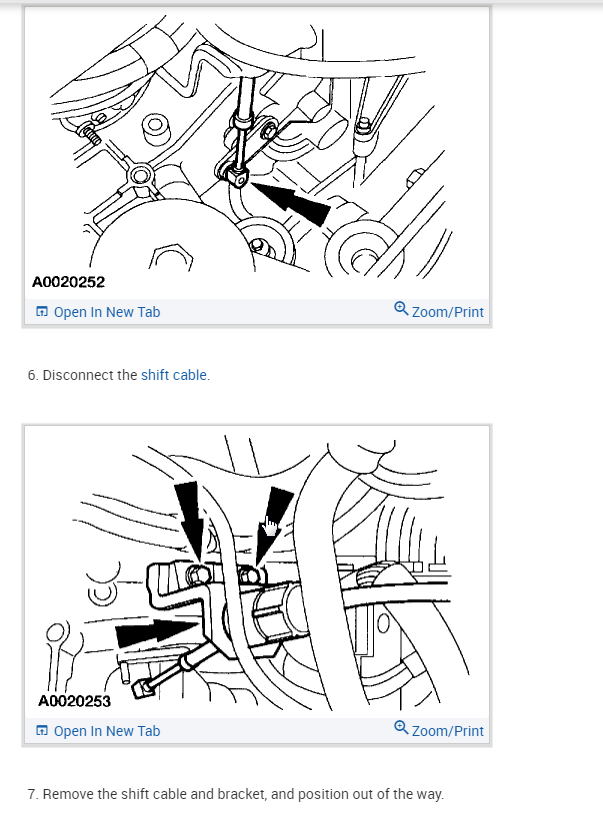 A0020252

Open In New Tab Zoom/Print

6. Disconnect the shift cable.

A0020253

Open In New Tab Zoom/Print

7. Remove the shift cable and bracket, and position out of the way.