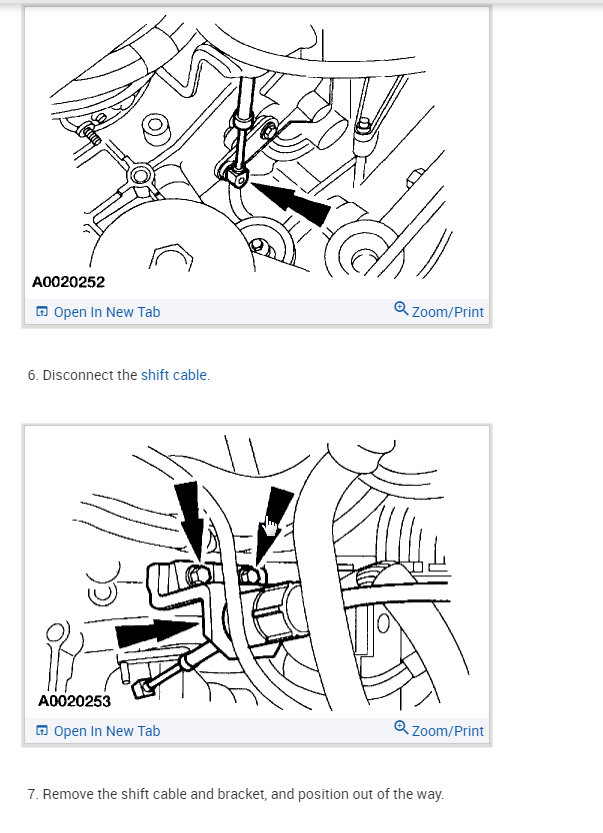 A0020252

Open In New Tab

Zoom/Print

6. Disconnect the shift cable.

A0020253

Open In New Tab

Zoom/Print

7. Remove the shift cable and bracket, and position out of the way.