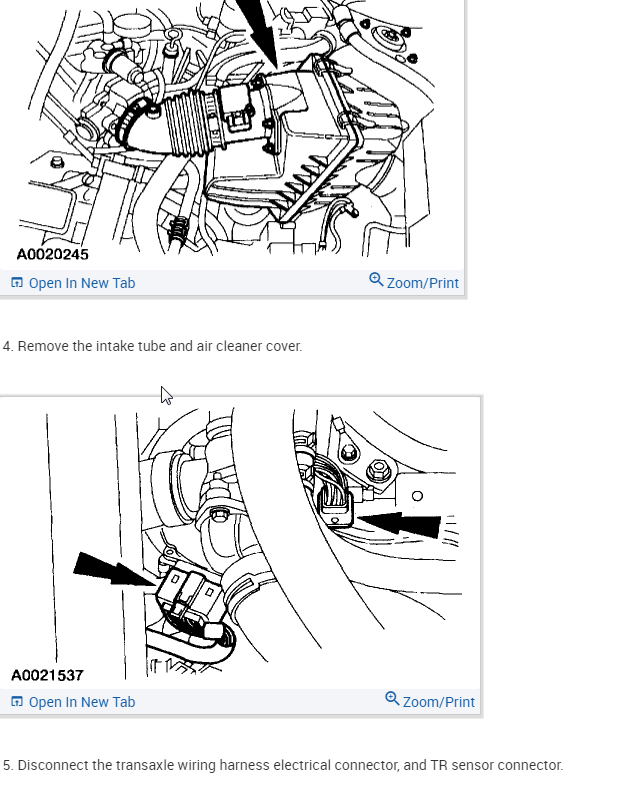 A0020245

Open In New Tab

Zoom/Print

4. Remove the intake tube and air cleaner cover.

A0021537

Open In New Tab

Zoom/Print

5. Disconnect the transaxle wiring harness electrical connector, and TR sensor connector.