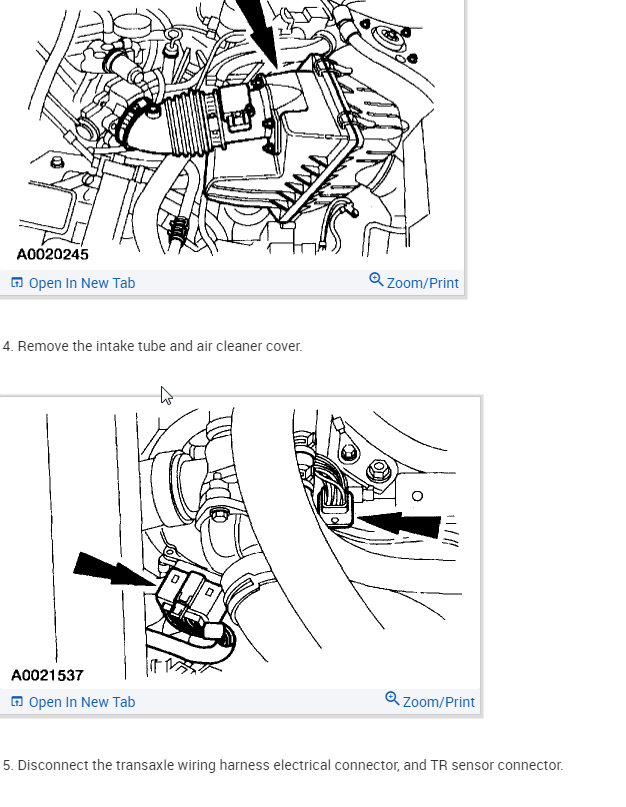 A0020245

Open In New Tab

Zoom/Print

4. Remove the intake tube and air cleaner cover.

A0021537

Open In New Tab

Zoom/Print

5. Disconnect the transaxle wiring harness electrical connector, and TR sensor connector.