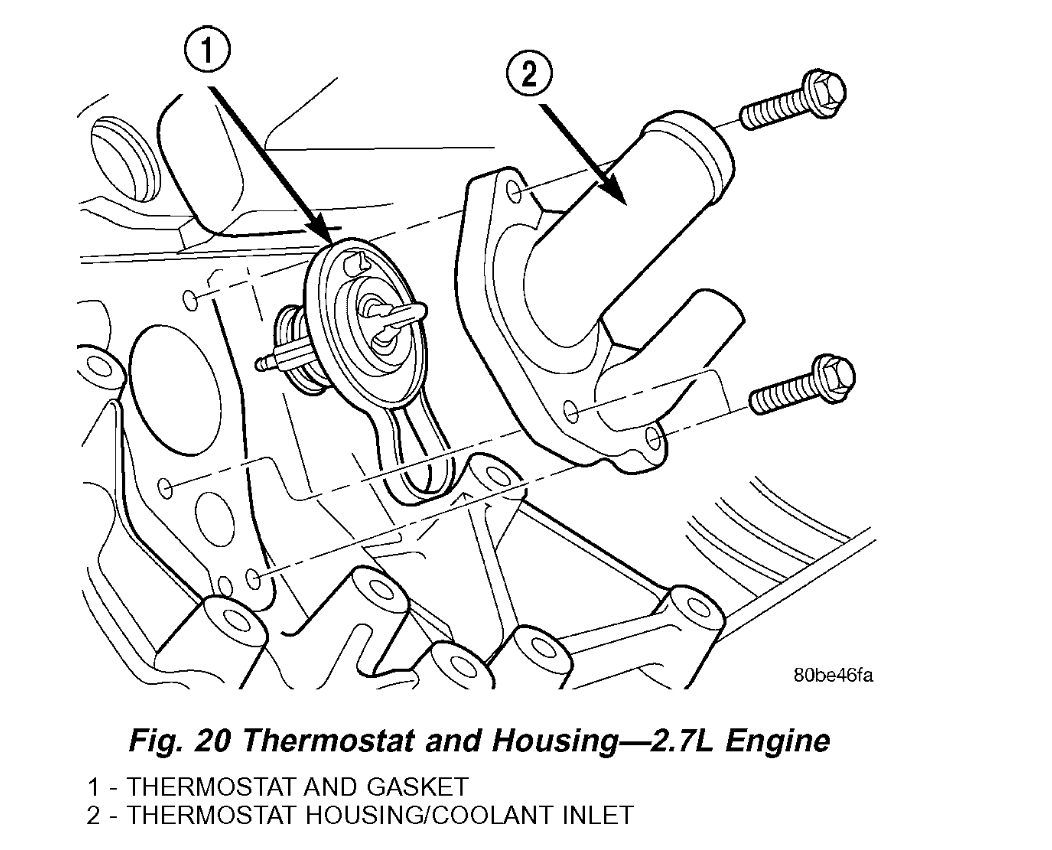 1

2

80be46fa

Fig. 20 Thermostat and Housing—2.7L Engine

1 - THERMOSTAT AND GASKET
2 - THERMOSTAT HOUSING/COOLANT INLET