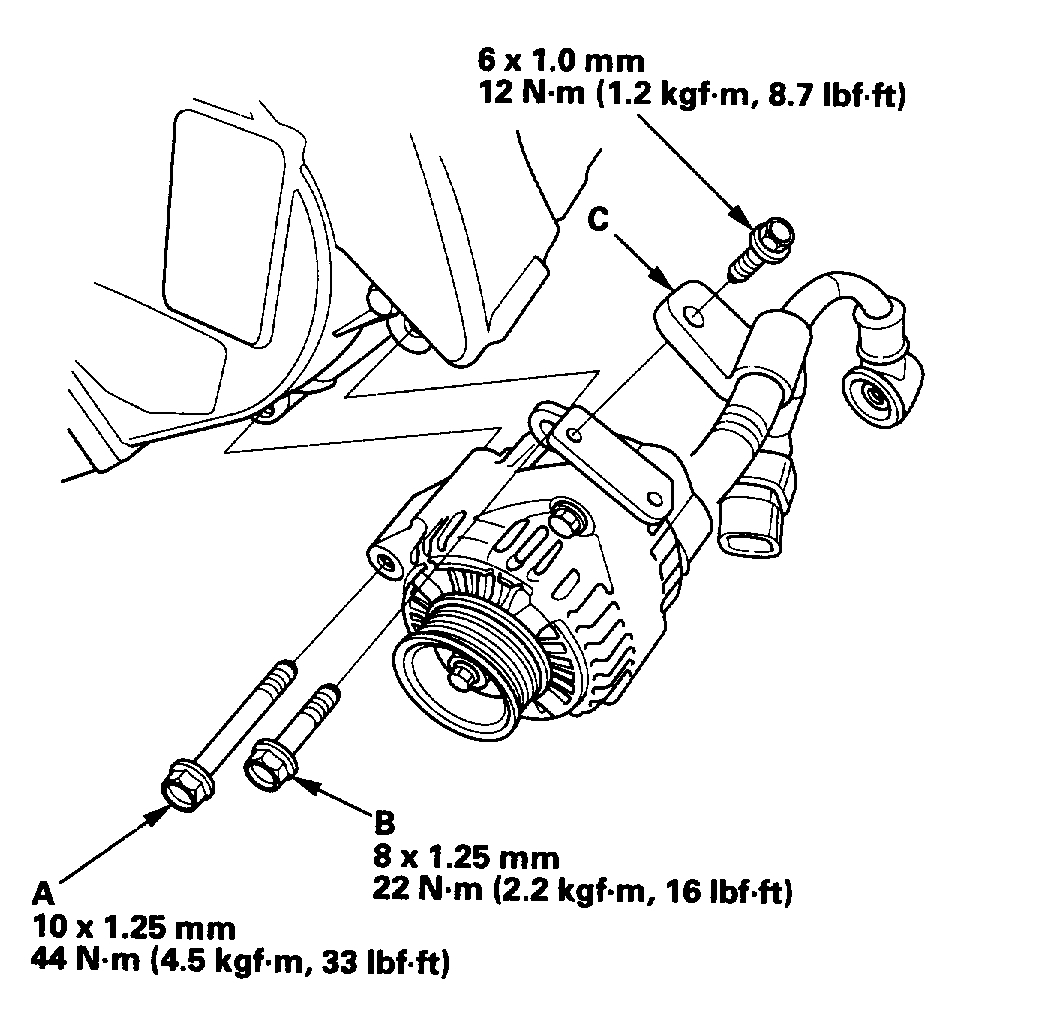 6 x 1.0 mm
12 N·m (1.2 kgf·m, 8.7 lbf·ft)

C

B
8 x 1.25 mm
22 N·m (2.2 kgf·m, 16 lbf·ft)

A
10 x 1.25 mm
44 N·m (4.5 kgf·m, 33 lbf·ft)