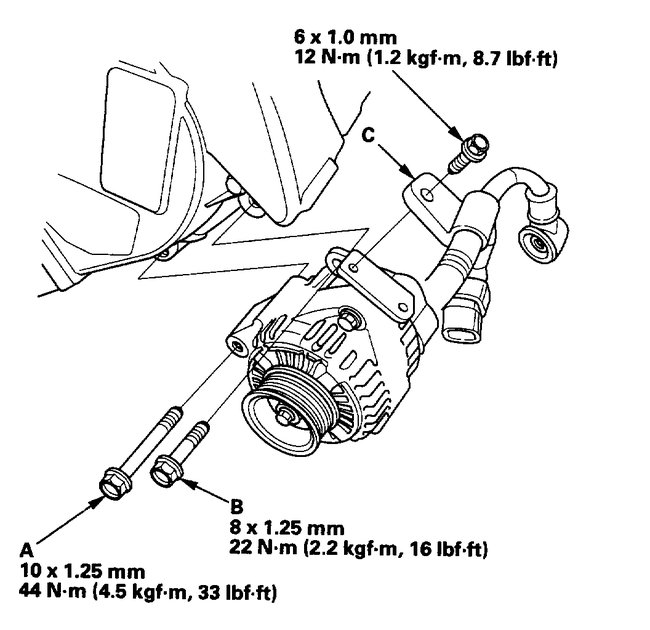 6 x 1.0 mm
12 N·m (1.2 kgf·m, 8.7 lbf·ft)

C

B
8 x 1.25 mm
22 N·m (2.2 kgf·m, 16 lbf·ft)

A
10 x 1.25 mm
44 N·m (4.5 kgf·m, 33 lbf·ft)