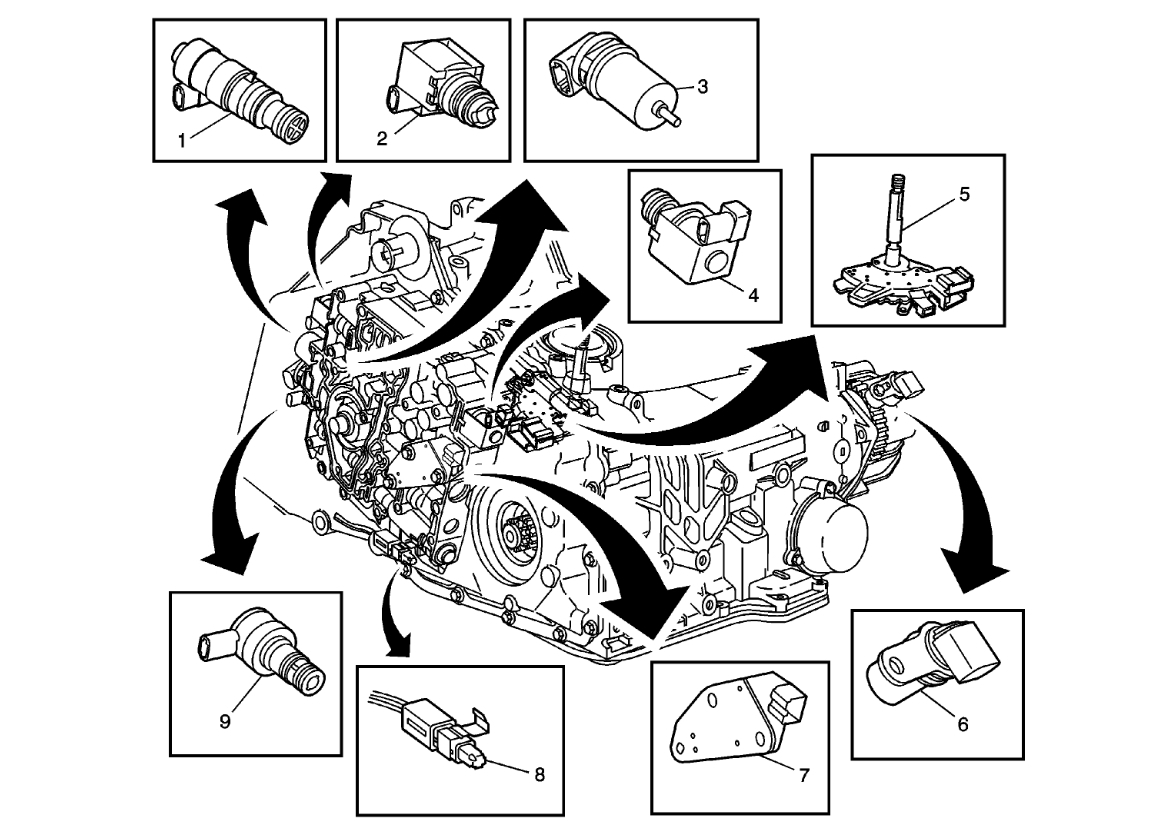 1
2
3
4
5
9
8
7
6