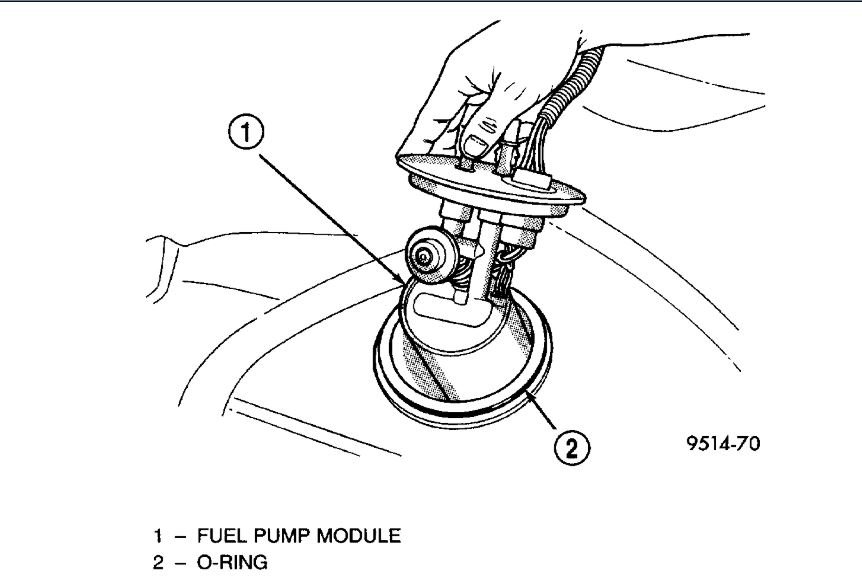 1

2

9514-70

1 – FUEL PUMP MODULE
2 – O-RING