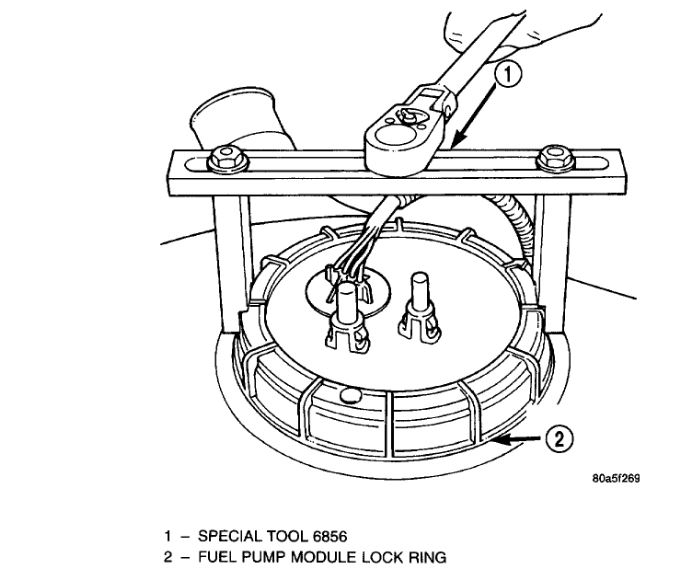 1

2

80a5f269

1 – SPECIAL TOOL 6856
2 – FUEL PUMP MODULE LOCK RING