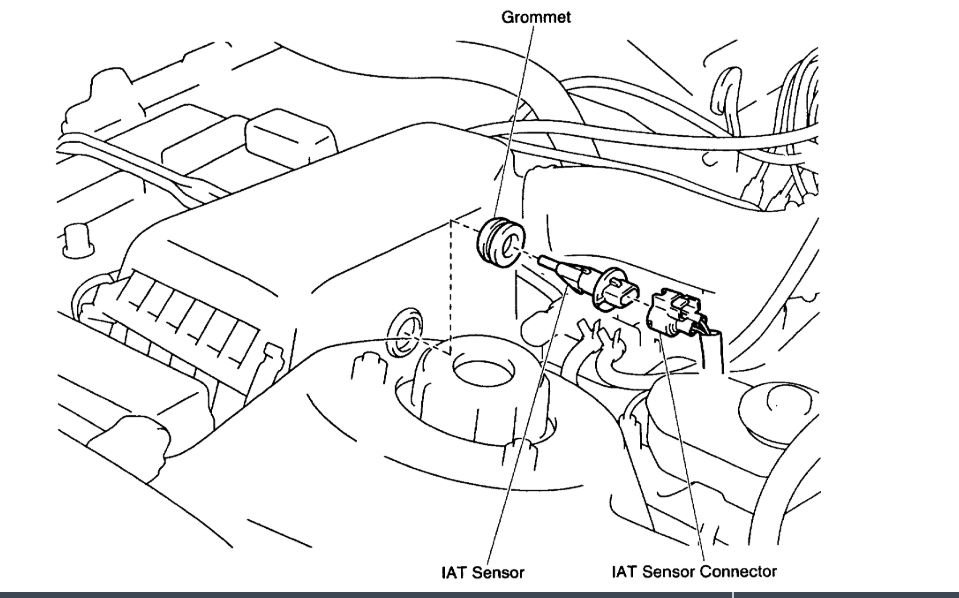 Grommet

IAT Sensor

IAT Sensor Connector