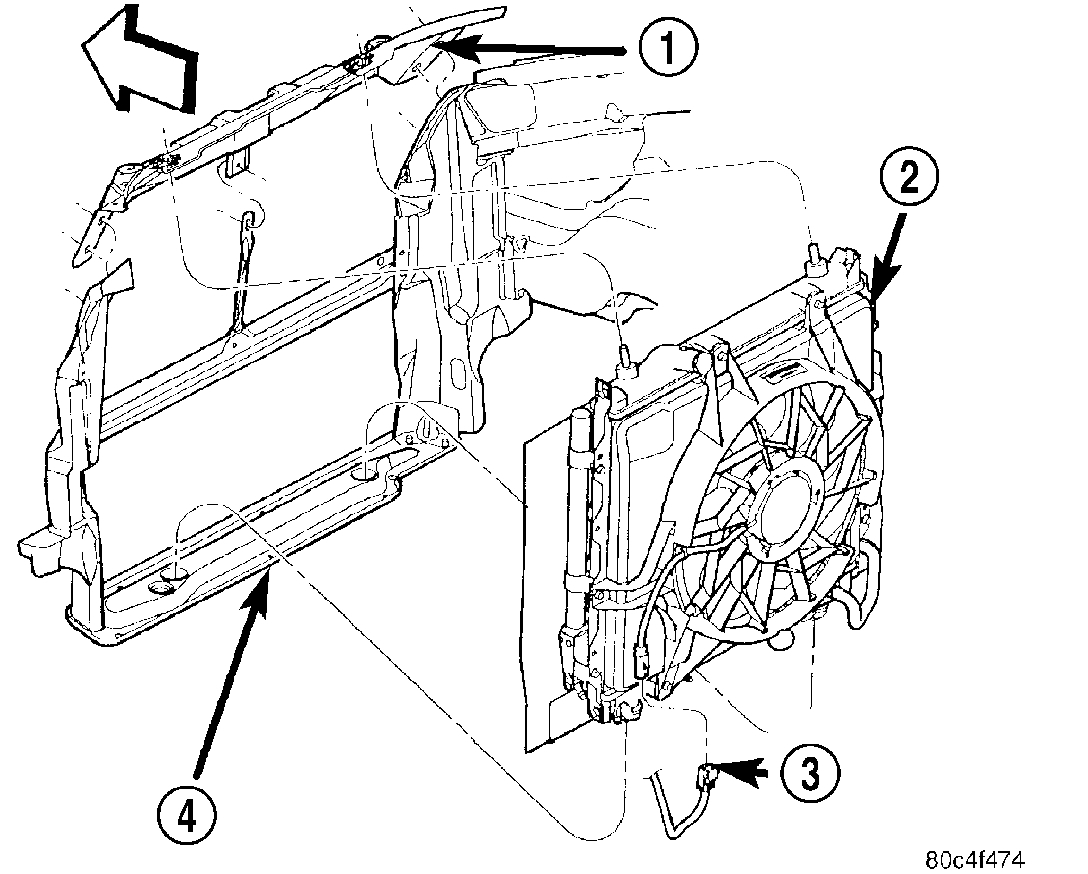 1
2
3
4
80c4f474