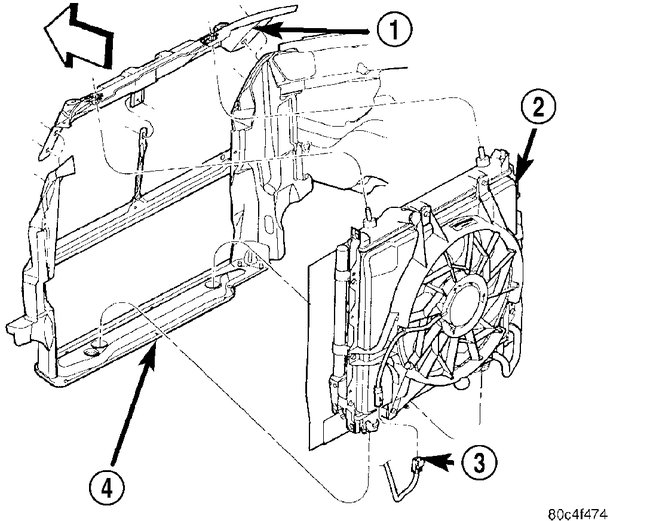 1
2
3
4
80c4f474