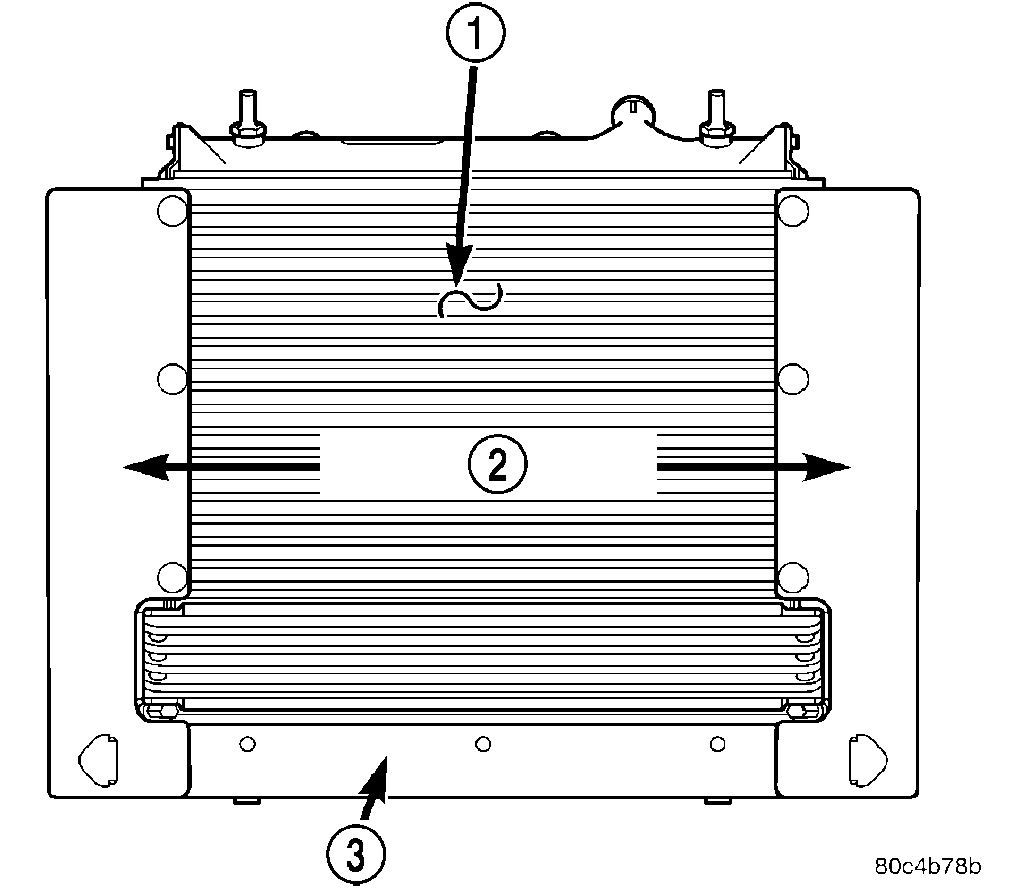 1
2
3
80c4b78b