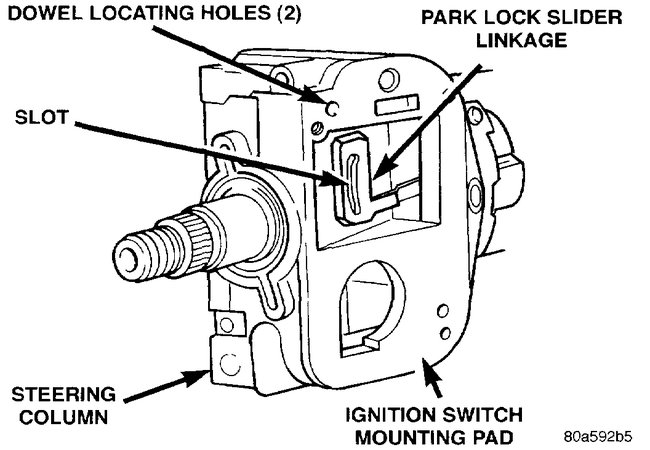 DOWEL LOCATING HOLES (2)

PARK LOCK SLIDER LINKAGE

SLOT

STEERING COLUMN

IGNITION SWITCH MOUNTING PAD

80a592b5