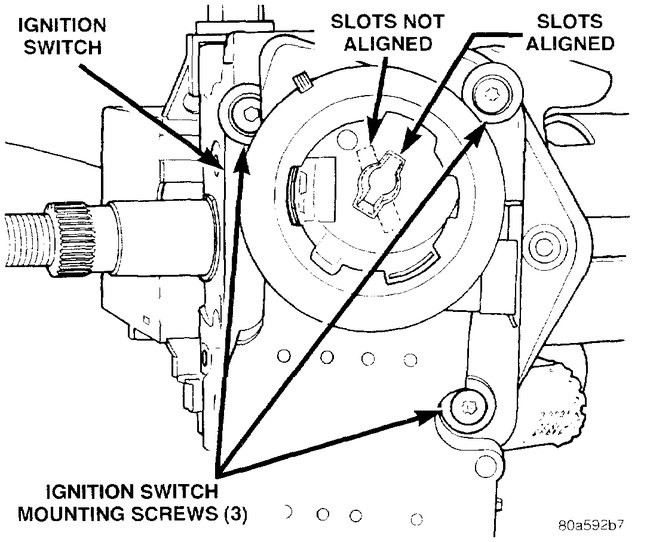 IGNITION SWITCH

SLOTS NOT ALIGNED

SLOTS ALIGNED

IGNITION SWITCH MOUNTING SCREWS (3)

80a592b7