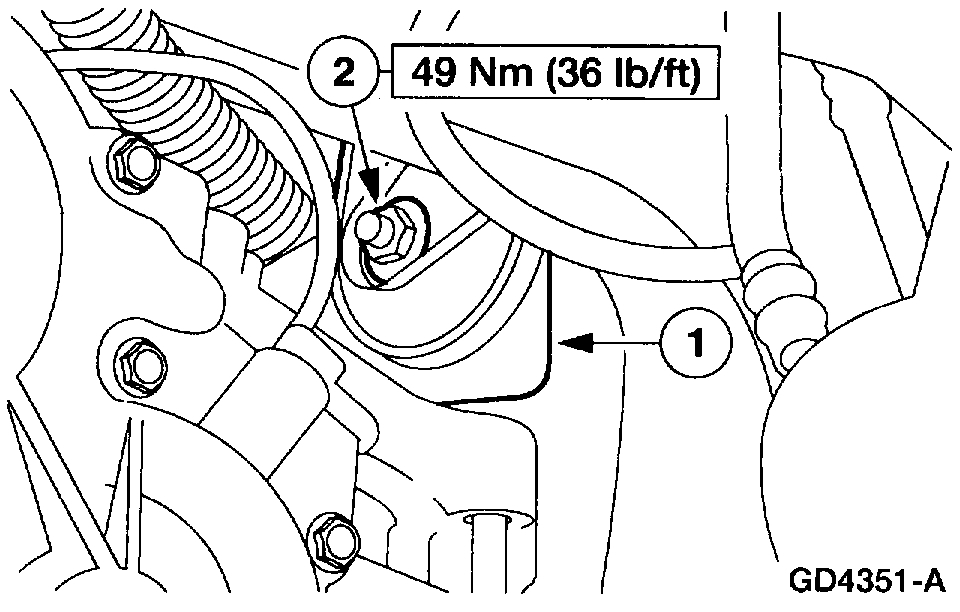 2
49 Nm (36 lb/ft)
1
GD4351-A