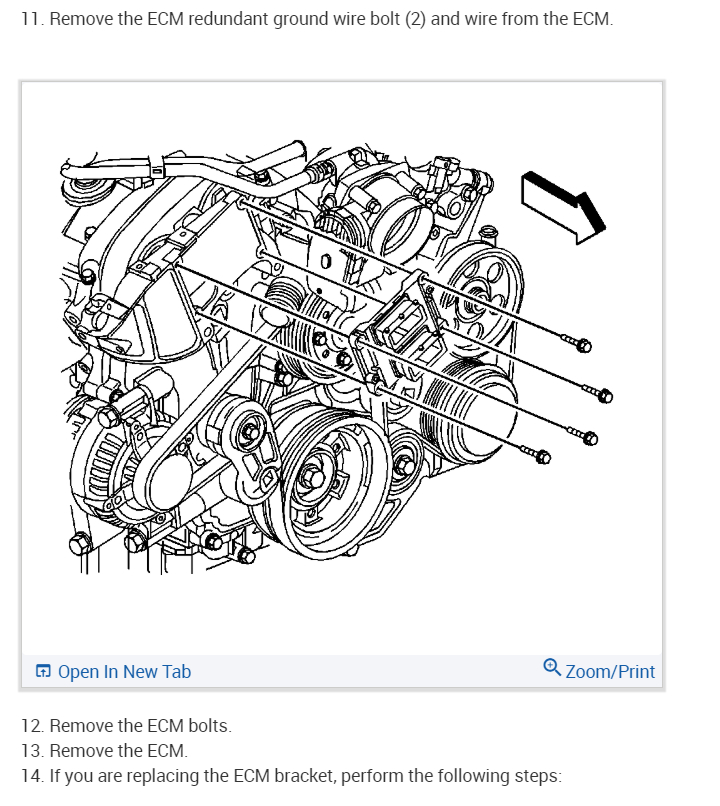 11. Remove the ECM redundant ground wire bolt (2) and wire from the ECM.

Open In New Tab

Zoom/Print

12. Remove the ECM bolts.
13. Remove the ECM.
14. If you are replacing the ECM bracket, perform the following steps: