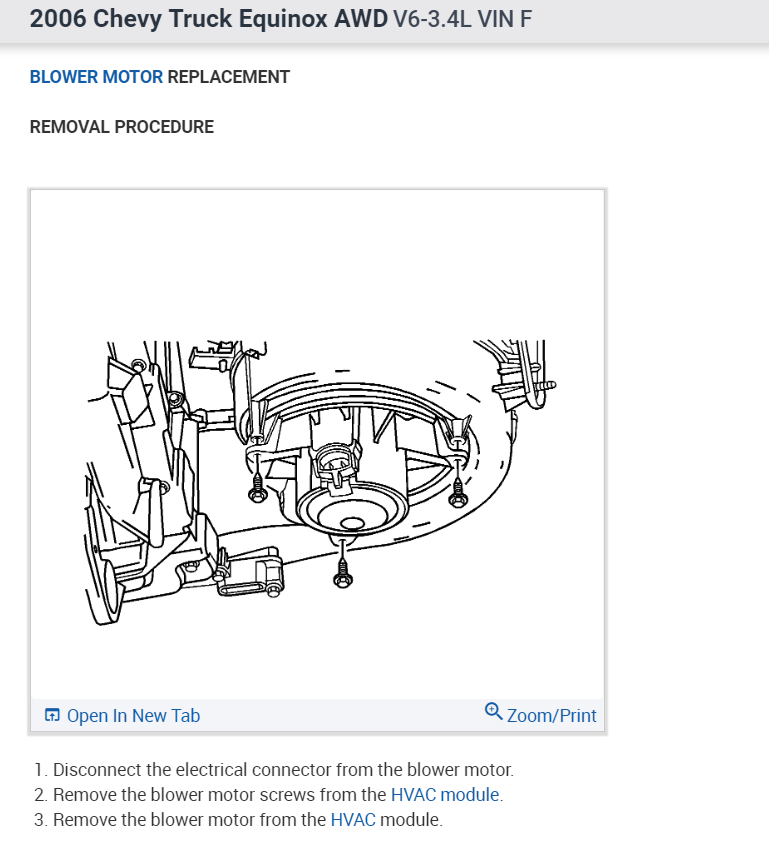 2006 Chevy Truck Equinox AWD V6-3.4L VIN F

BLOWER MOTOR REPLACEMENT

REMOVAL PROCEDURE

Open In New Tab

Zoom/Print

1. Disconnect the electrical connector from the blower motor.
2. Remove the blower motor screws from the HVAC module.
3. Remove the blower motor from the HVAC module.