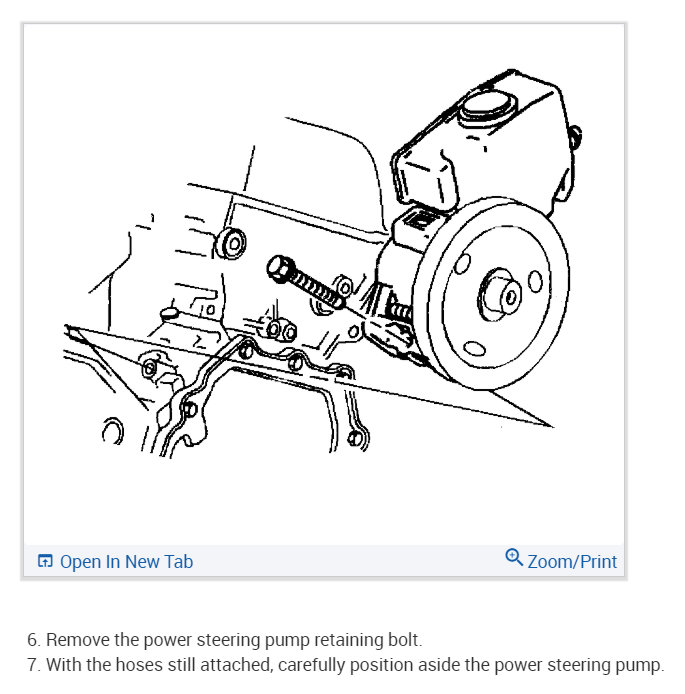 Open In New Tab

Zoom/Print

6. Remove the power steering pump retaining bolt.
7. With the hoses still attached, carefully position aside the power steering pump.