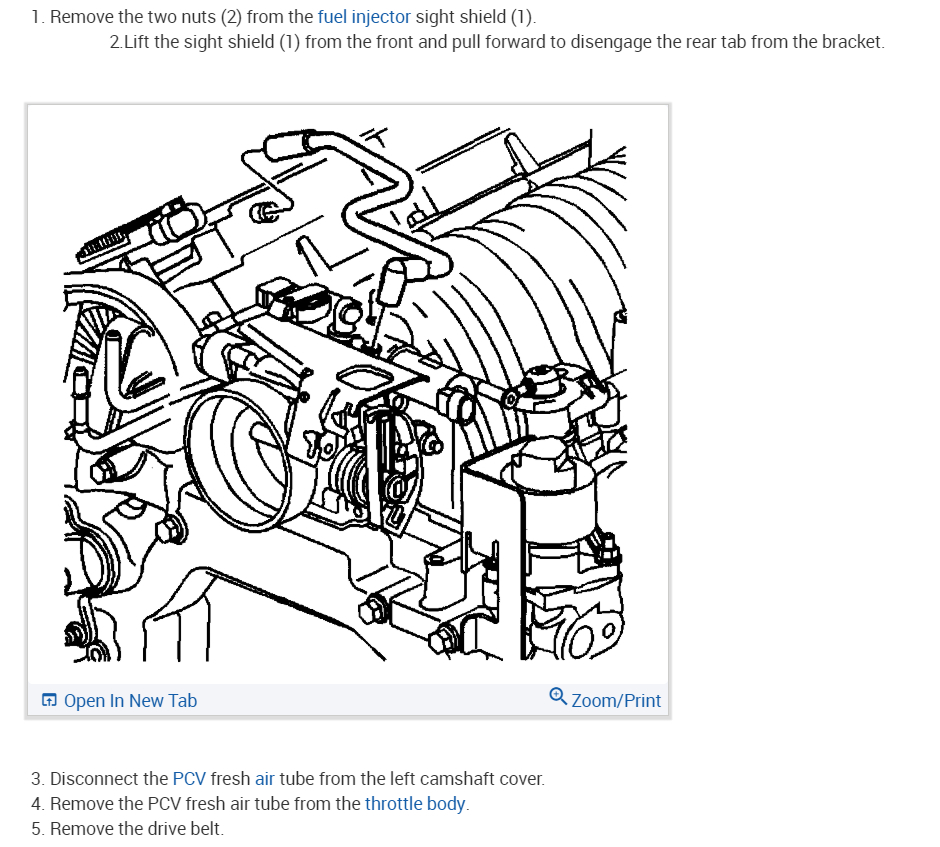 1. Remove the two nuts (2) from the fuel injector sight shield (1).

2.Lift the sight shield (1) from the front and pull forward to disengage the rear tab from the bracket.

Open In New Tab

Zoom/Print

3. Disconnect the PCV fresh air tube from the left camshaft cover.
4. Remove the PCV fresh air tube from the throttle body.
5. Remove the drive belt.