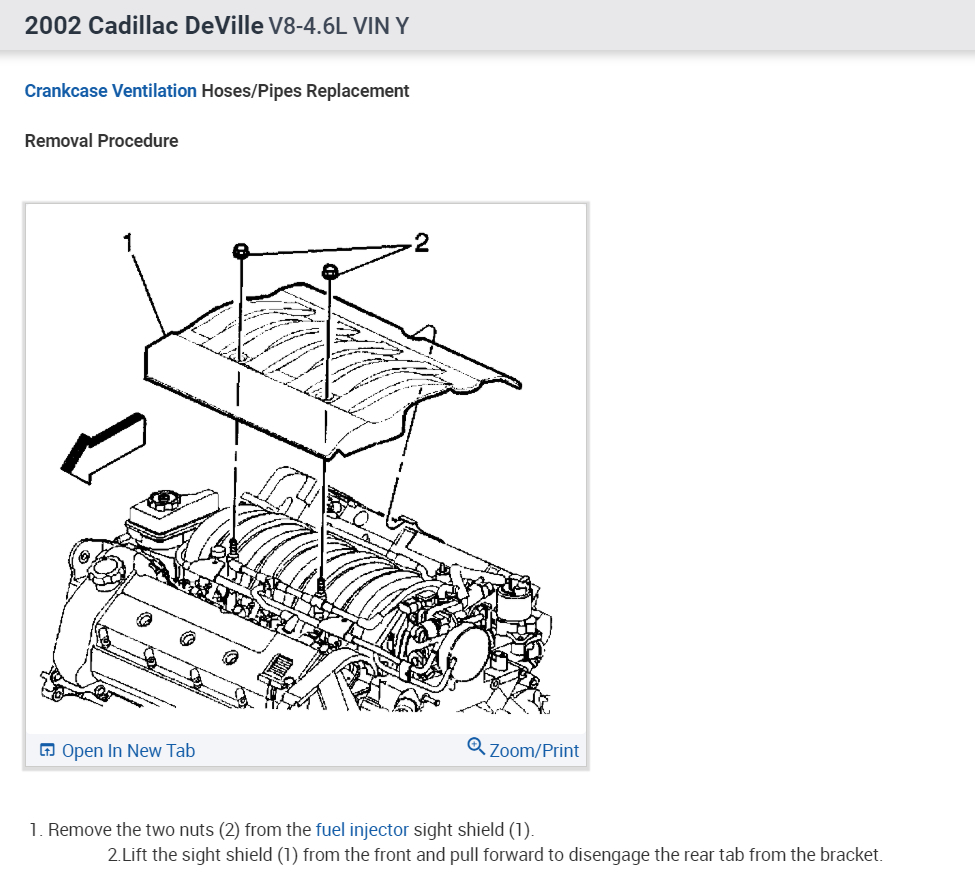 2002 Cadillac DeVille V8-4.6L VIN Y

Crankcase Ventilation Hoses/Pipes Replacement

Removal Procedure

1

2

Open In New Tab

Zoom/Print

1. Remove the two nuts (2) from the fuel injector sight shield (1).

2.Lift the sight shield (1) from the front and pull forward to disengage the rear tab from the bracket.