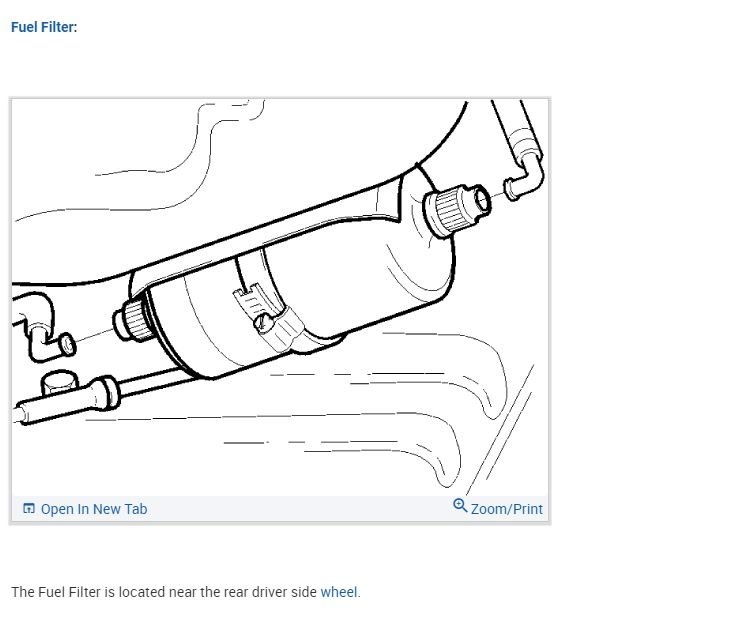 Fuel Filter:

Open In New Tab

Zoom/Print

The Fuel Filter is located near the rear driver side wheel.