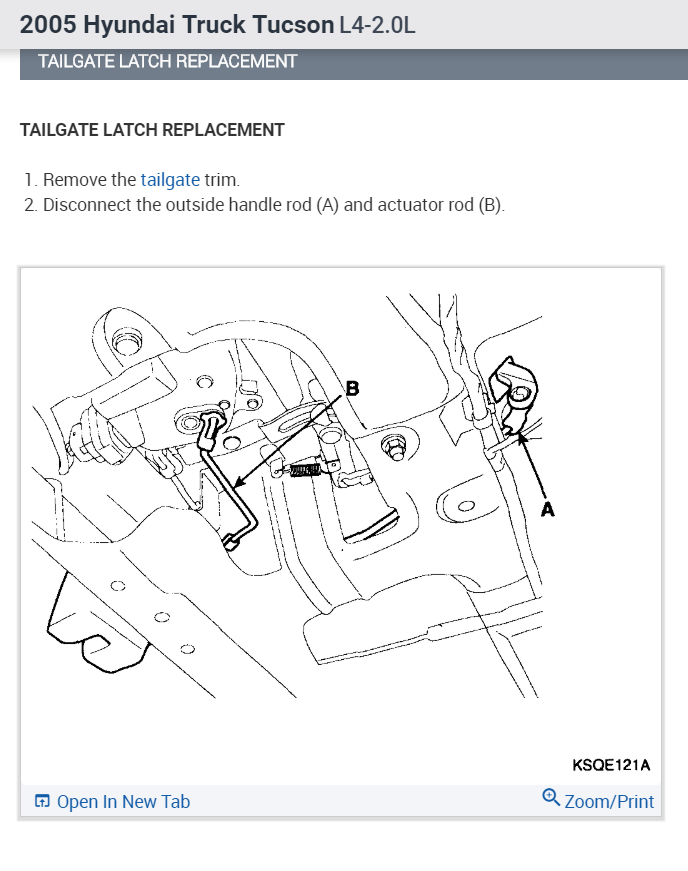 2005 Hyundai Truck Tucson L4-2.0L

TAILGATE LATCH REPLACEMENT

TAILGATE LATCH REPLACEMENT

1. Remove the tailgate trim.
2. Disconnect the outside handle rod (A) and actuator rod (B).

B

A

KSQE121A

Open In New Tab

Zoom/Print