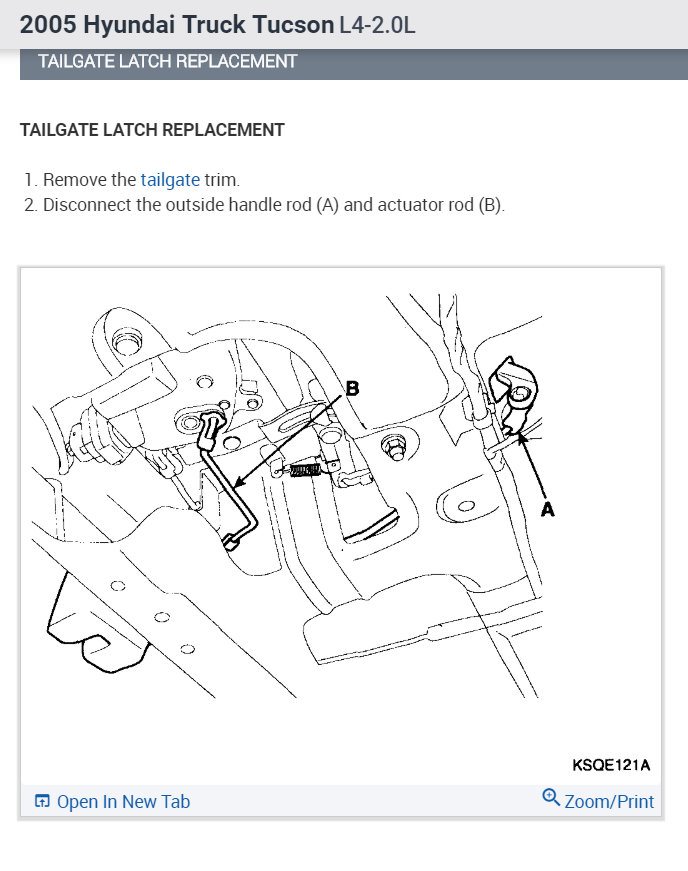 2005 Hyundai Truck Tucson L4-2.0L

TAILGATE LATCH REPLACEMENT

TAILGATE LATCH REPLACEMENT

1. Remove the tailgate trim.
2. Disconnect the outside handle rod (A) and actuator rod (B).

B

A

KSQE121A

Open In New Tab

Zoom/Print