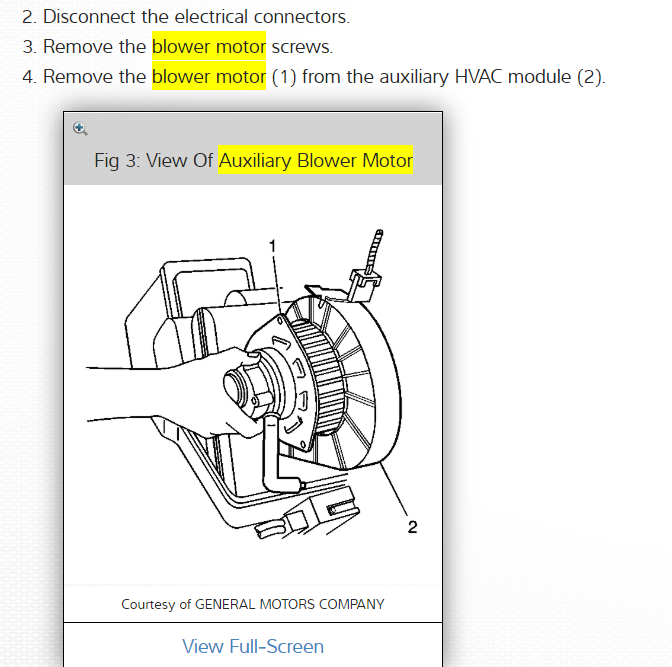 2. Disconnect the electrical connectors.
3. Remove the blower motor screws.
4. Remove the blower motor (1) from the auxiliary HVAC module (2).

Fig 3: View Of Auxiliary Blower Motor

1

2

Courtesy of GENERAL MOTORS COMPANY

View Full-Screen