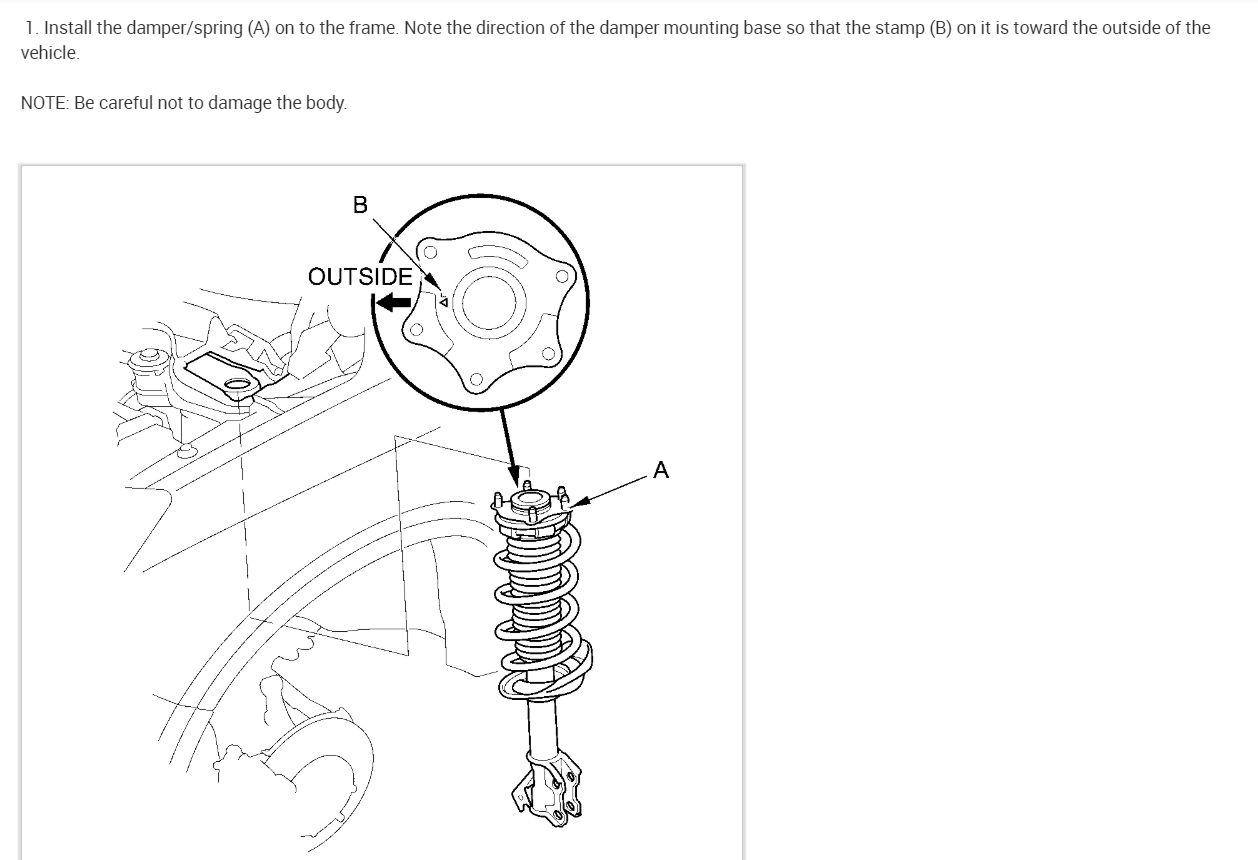 1. Install the damper/spring (A) on to the frame. Note the direction of the damper mounting base so that the stamp (B) on it is toward the outside of the vehicle.

NOTE: Be careful not to damage the body.

B
OUTSIDE
A