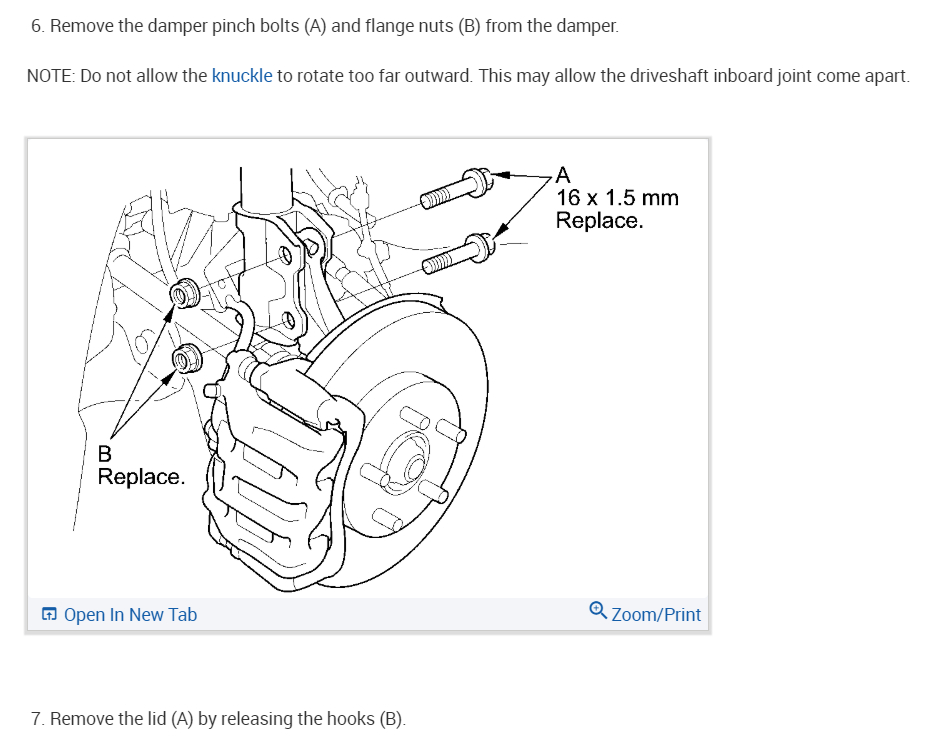 6. Remove the damper pinch bolts (A) and flange nuts (B) from the damper.

NOTE: Do not allow the knuckle to rotate too far outward. This may allow the driveshaft inboard joint come apart.

A
16 x 1.5 mm
Replace.

B
Replace.

Open In New Tab

Zoom/Print

7. Remove the lid (A) by releasing the hooks (B).