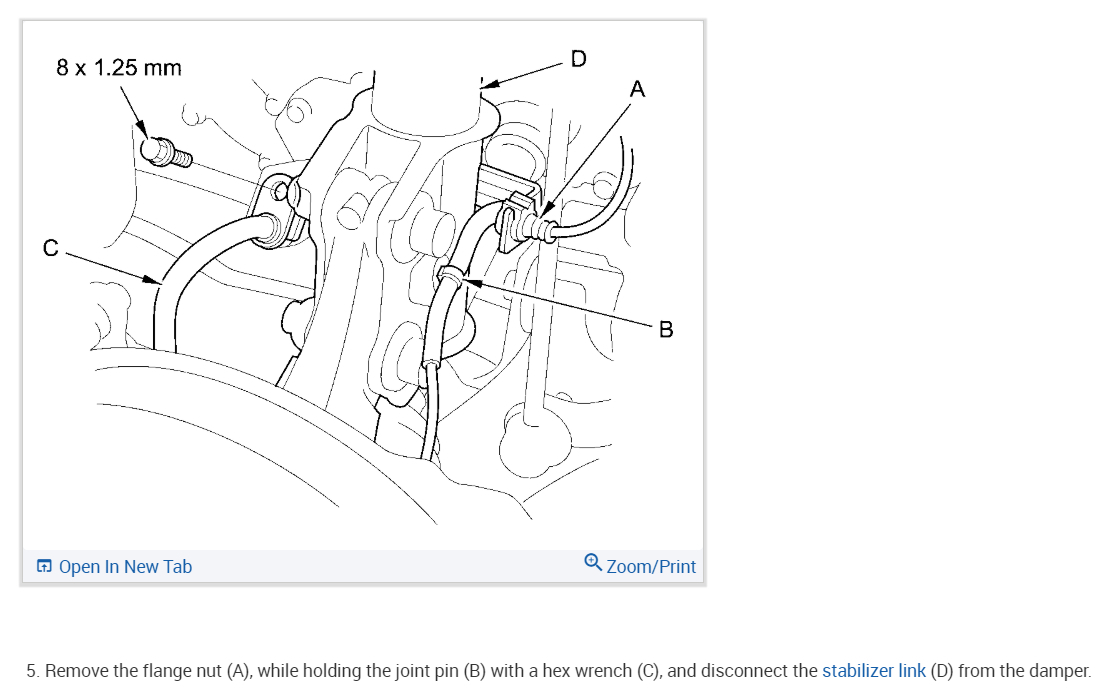 8 x 1.25 mm
D
A
C
B

Open In New Tab
Zoom/Print

5. Remove the flange nut (A), while holding the joint pin (B) with a hex wrench (C), and disconnect the stabilizer link (D) from the damper.