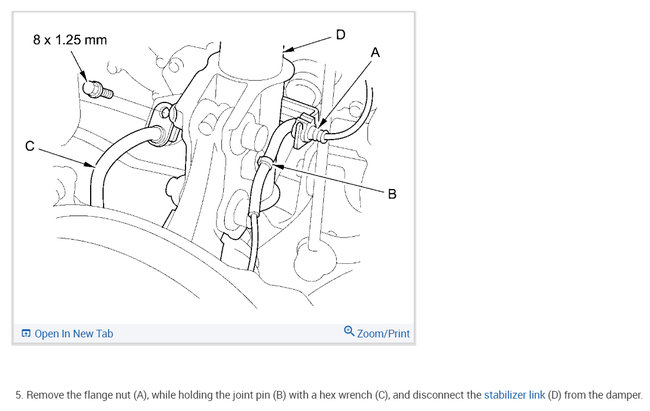 8 x 1.25 mm
D
A
C
B

Open In New Tab
Zoom/Print

5. Remove the flange nut (A), while holding the joint pin (B) with a hex wrench (C), and disconnect the stabilizer link (D) from the damper.