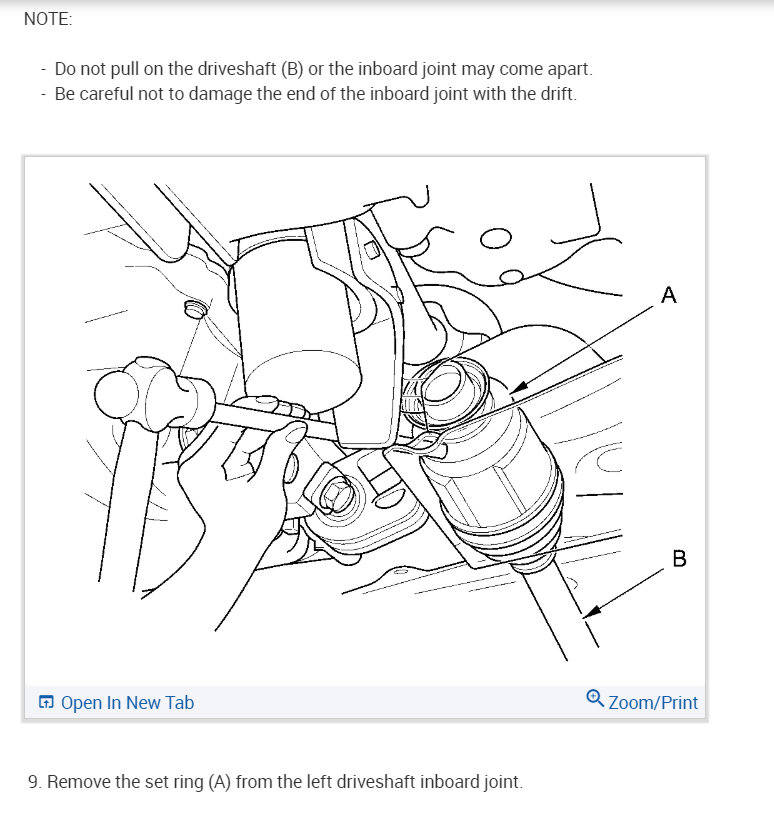 NOTE:

- Do not pull on the driveshaft (B) or the inboard joint may come apart.
- Be careful not to damage the end of the inboard joint with the drift.

A

B

Open In New Tab

Zoom/Print

9. Remove the set ring (A) from the left driveshaft inboard joint.